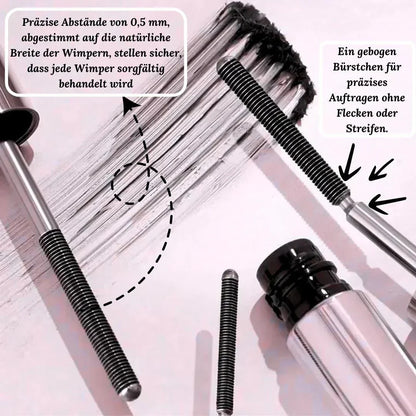 Präzise Abstände von 0,5 mm, abgestimmt auf die natürliche Breite der Wimpern, stellen sicher, dass jede Wimper sorgfältig behandelt wird

Ein gebogen Bürstchen für präzises Auftragen ohne Flecken oder Streifen.