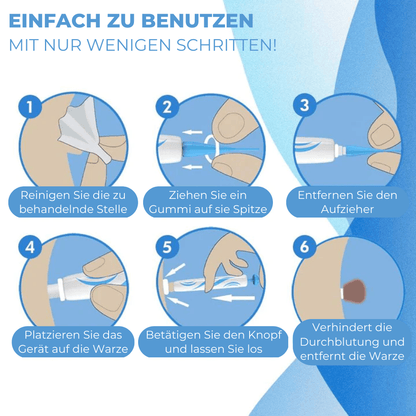 EINFACH ZU BENUTZEN
MIT NUR WENIGEN SCHRITTEN!

1
Reinigen Sie die zu behandelnde Stelle

2
Ziehen Sie ein Gummi auf sie Spitze

3
Entfernen Sie den Aufzieher

4
Platzieren Sie das Gerät auf die Warze

5
Betätigen Sie den Knopf und lassen Sie los

6
Verhindert die Durchblutung und entfernt die Warze