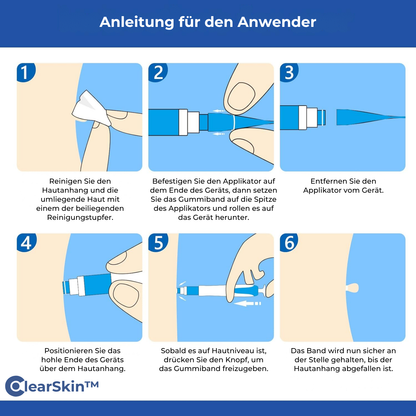 Anleitung für den Anwender

1

Reinigen Sie den Hautanhang und die umliegende Haut mit einem der beiliegenden Reinigungstupfer.

2

Befestigen Sie den Applikator auf dem Ende des Geräts, dann setzen Sie das Gummiband auf die Spitze des Applikators und rollen es auf das Gerät herunter.

3

Entfernen Sie den Applikator vom Gerät.

4

Positionieren Sie das hohle Ende des Geräts über dem Hautanhang.

5

Sobald es auf Hautniveau ist, drücken Sie den Knopf, um das Gummiband freizugeben.

6

Das Band wird nun sicher an der Stelle gehalten, bis der Hautanhang abgefallen ist.

ClearSkin™