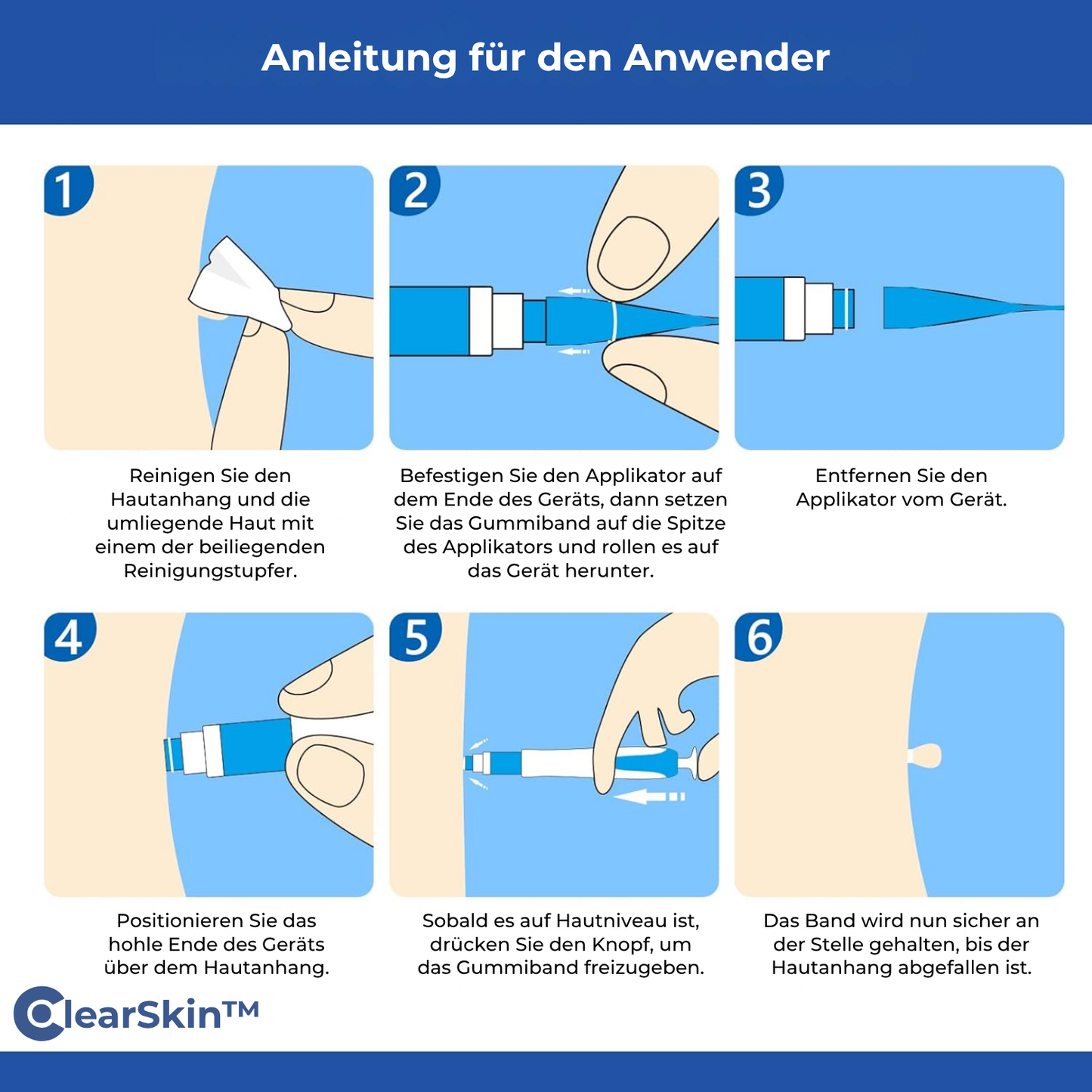 Anleitung für den Anwender

1

Reinigen Sie den Hautanhang und die umliegende Haut mit einem der beiliegenden Reinigungstupfer.

2

Befestigen Sie den Applikator auf dem Ende des Geräts, dann setzen Sie das Gummiband auf die Spitze des Applikators und rollen es auf das Gerät herunter.

3

Entfernen Sie den Applikator vom Gerät.

4

Positionieren Sie das hohle Ende des Geräts über dem Hautanhang.

5

Sobald es auf Hautniveau ist, drücken Sie den Knopf, um das Gummiband freizugeben.

6

Das Band wird nun sicher an der Stelle gehalten, bis der Hautanhang abgefallen ist.

ClearSkin™